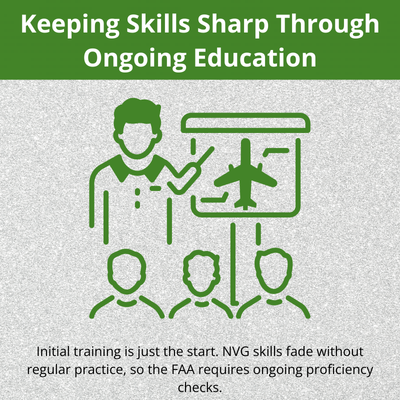 Keeping Skills Sharp Through Ongoing Education

Initial training is just the start. NVG skills fade without regular practice, so the FAA requires ongoing proficiency checks.